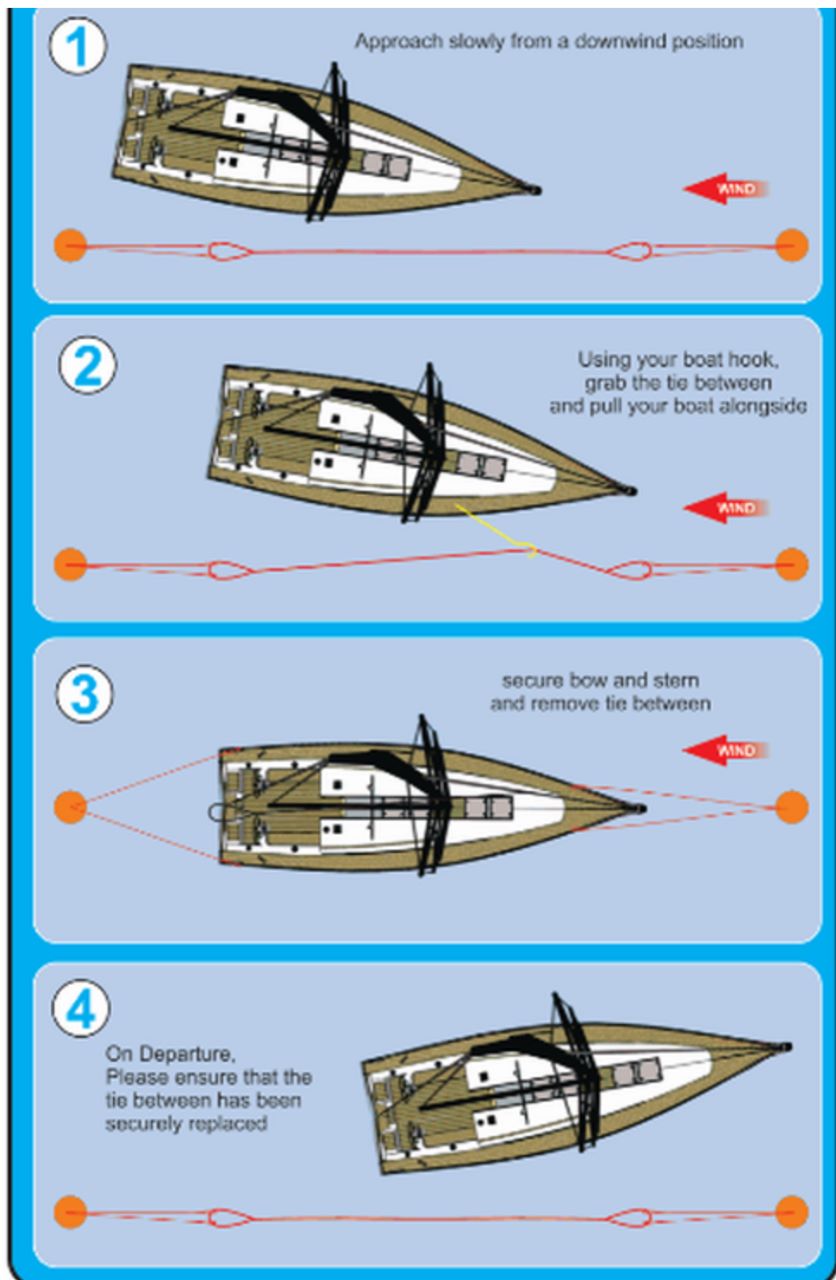 1

Approach slowly from a downwind position

WIND

2

Using your boat hook, grab the tie between and pull your boat alongside

WIND

3

secure bow and stern and remove tie between

WIND

4

On Departure, Please ensure that the tie between has been securely replaced